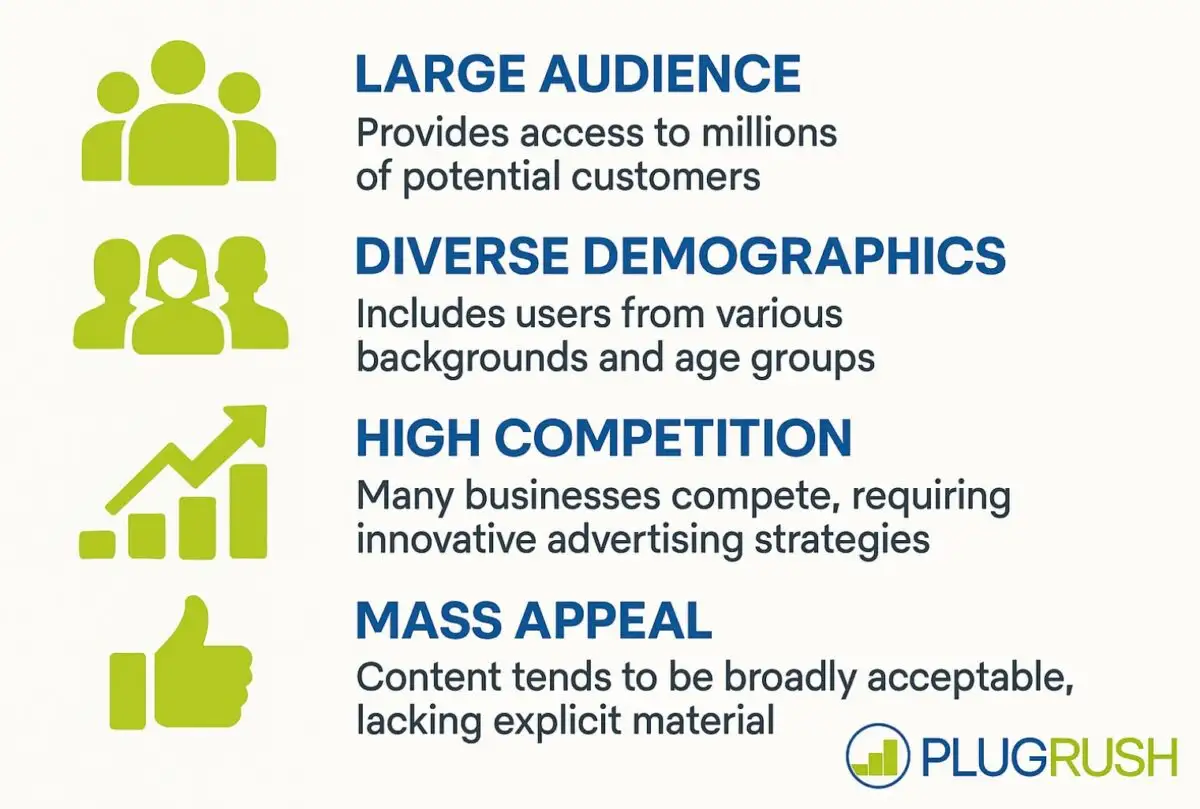 LARGE AUDIENCE
Provides access to millions of potential customers

DIVERSE DEMOGRAPHICS
Includes users from various backgrounds and age groups

HIGH COMPETITION
Many businesses compete, requiring innovative advertising strategies

MASS APPEAL
Content tends to be broadly acceptable, lacking explicit material

PLUGRUSH