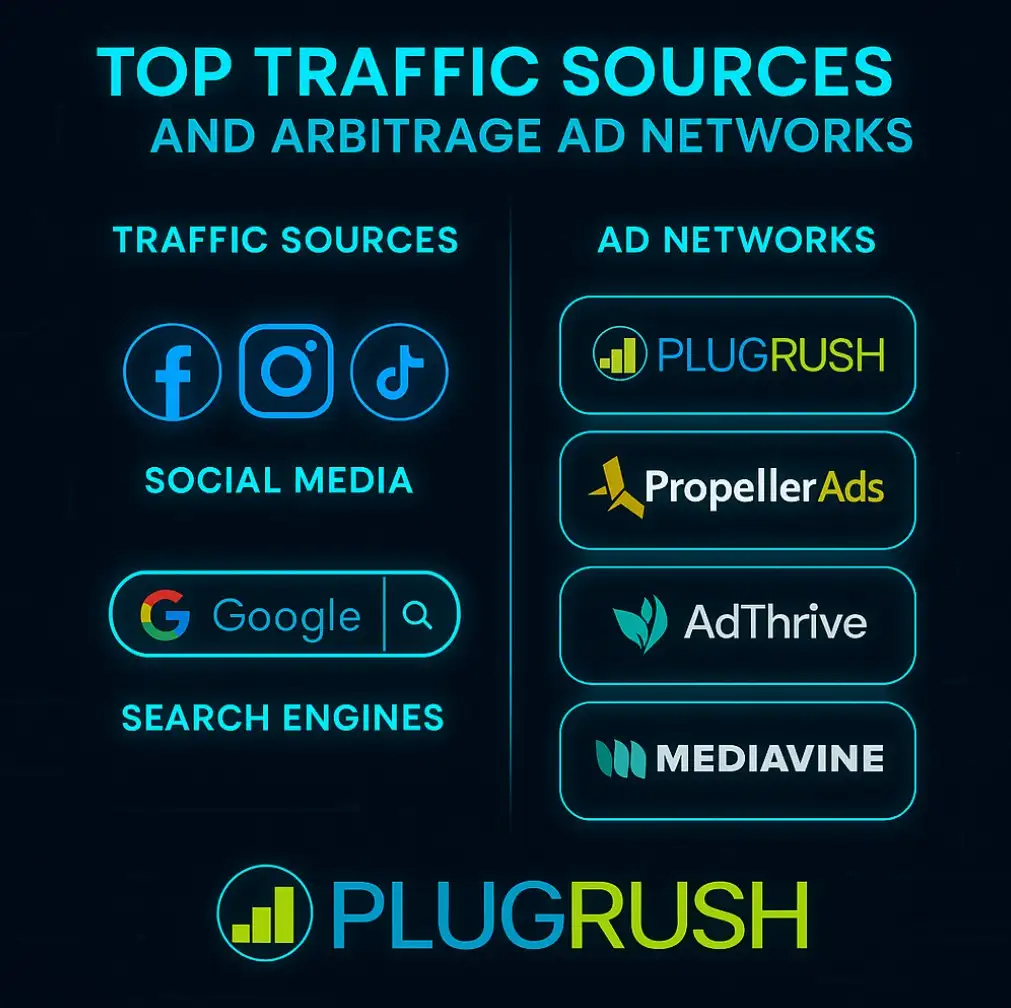 TOP TRAFFIC SOURCES
AND ARBITRAGE AD NETWORKS

TRAFFIC SOURCES

SOCIAL MEDIA

Google

SEARCH ENGINES

AD NETWORKS

PLUGRUSH

PropellerAds

AdThrive

MEDIAVINE

PLUGRUSH