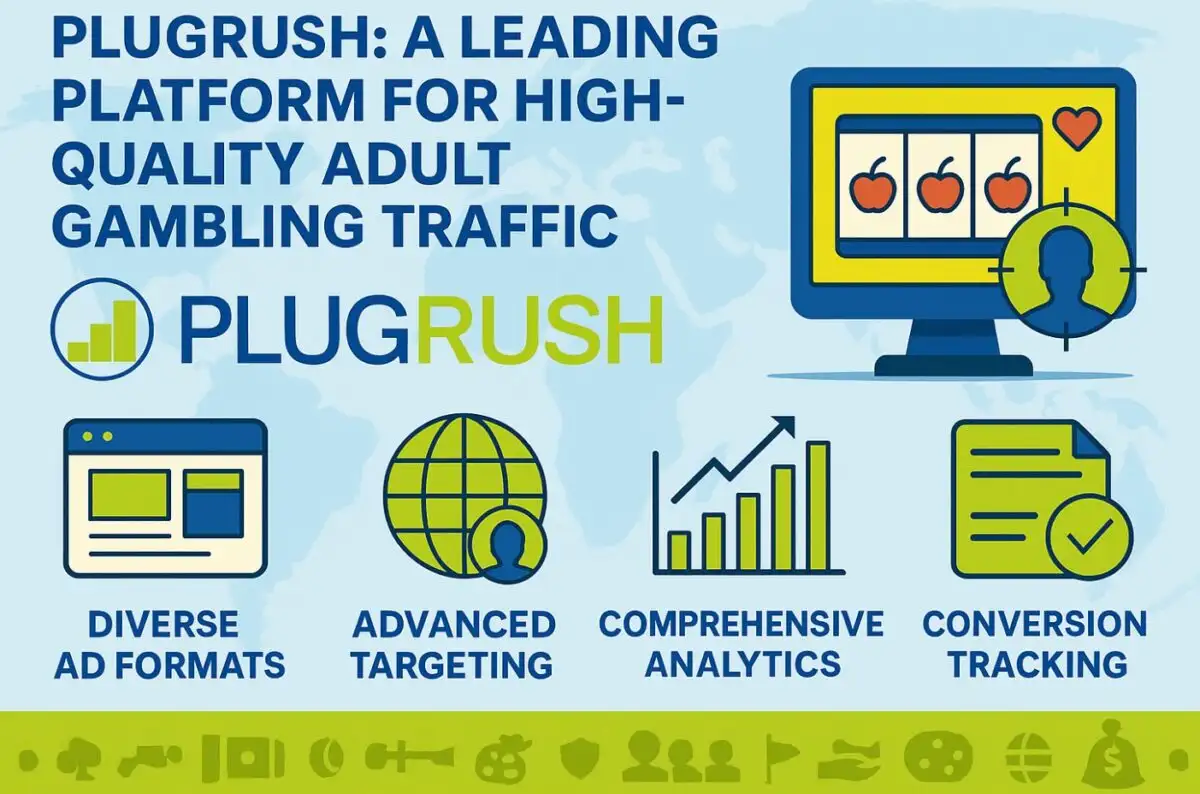 PLUGRUSH: A LEADING PLATFORM FOR HIGH-QUALITY ADULT GAMBLING TRAFFIC

PLUGRUSH

DIVERSE AD FORMATS

ADVANCED TARGETING

COMPREHENSIVE ANALYTICS

CONVERSION TRACKING