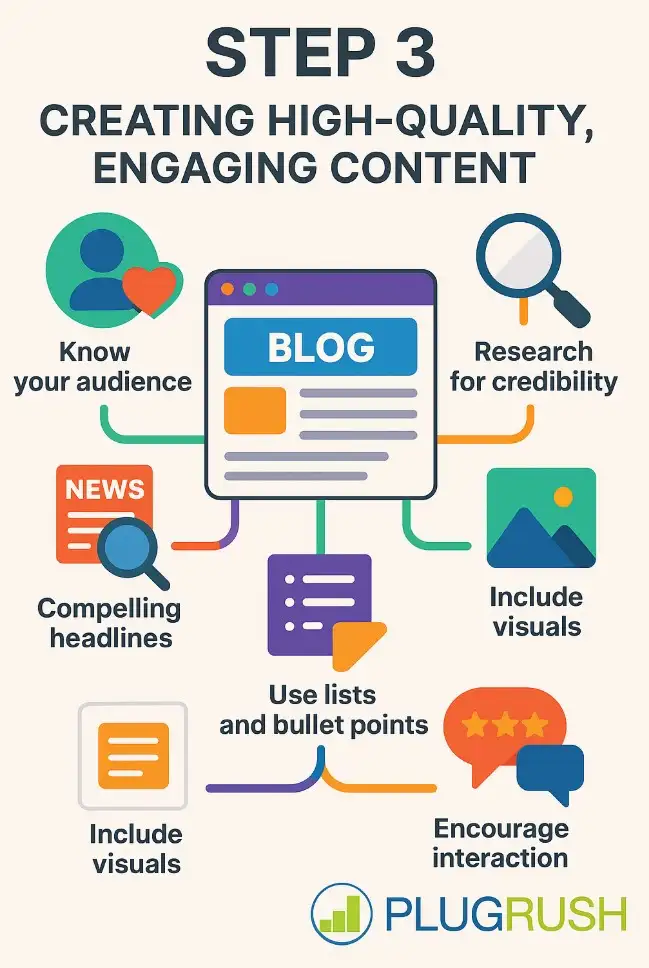 STEP 3

CREATING HIGH-QUALITY, ENGAGING CONTENT

Know your audience

BLOG

Research for credibility

NEWS

Compelling headlines

Include visuals

Use lists and bullet points

Include visuals

Encourage interaction

PLUGRUSH